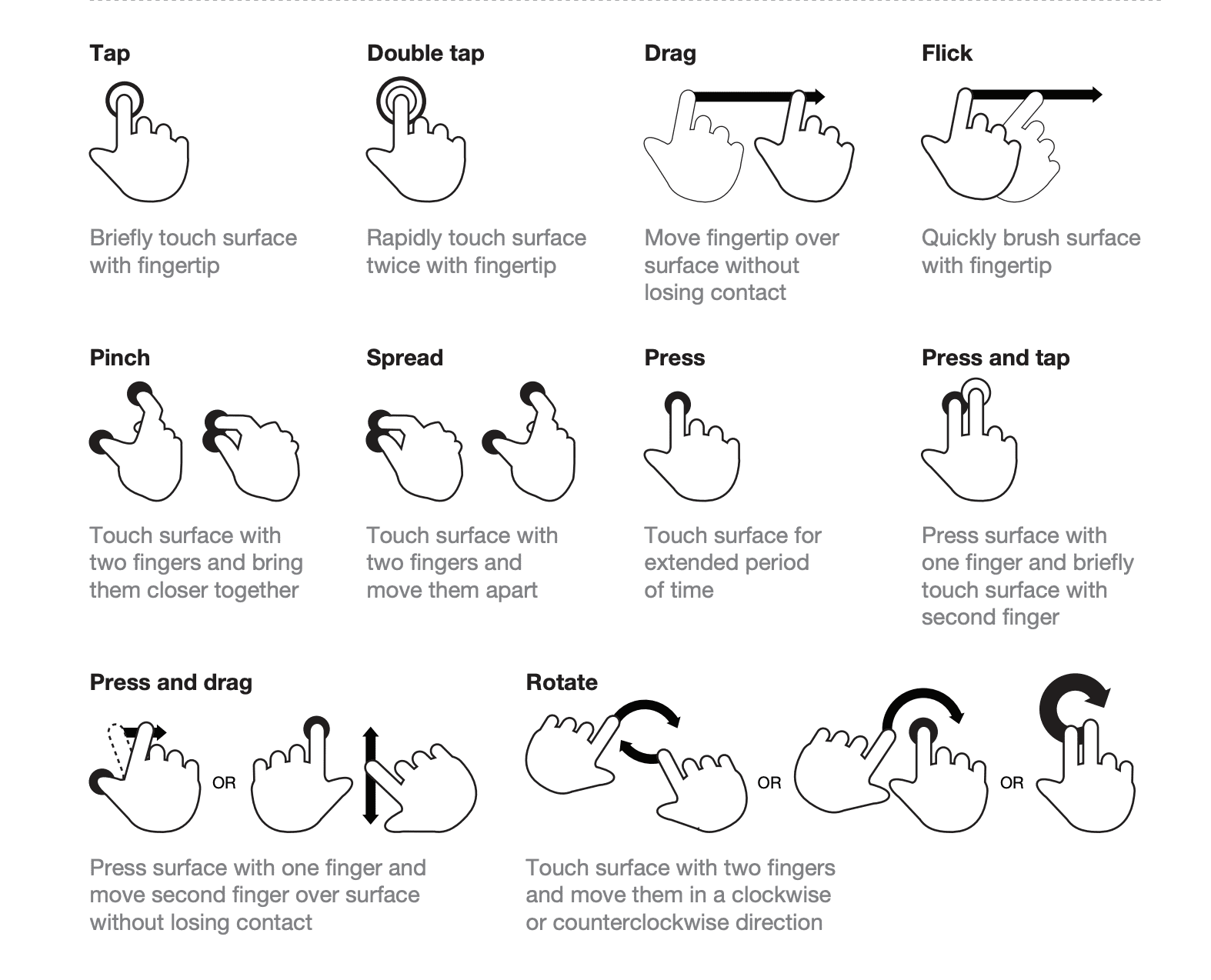 Tap

Briefly touch surface with fingertip

Double tap

Rapidly touch surface twice with fingertip

Drag

Move fingertip over surface without losing contact

Flick

Quickly brush surface with fingertip

Pinch

Touch surface with two fingers and bring them closer together

Spread

Touch surface with two fingers and move them apart

Press

Touch surface for extended period of time

Press and tap

Press surface with one finger and briefly touch surface with second finger

Press and drag

OR

Press surface with one finger and move second finger over surface without losing contact

Rotate

OR

OR

Touch surface with two fingers and move them in a clockwise or counterclockwise direction